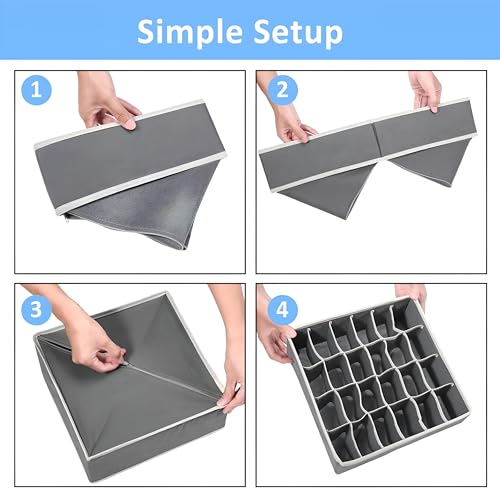 Simple Setup

1

2

3

4