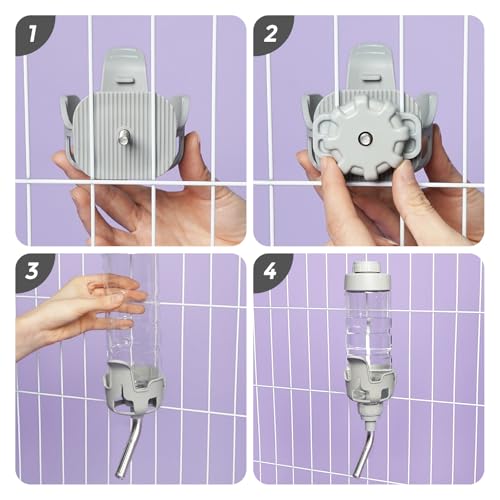 1

2

3

4