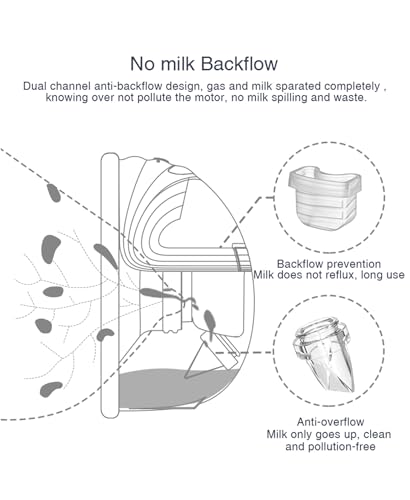 No milk Backflow

Dual channel anti-backflow design, gas and milk sparated completely , knowing over not pollute the motor, no milk spilling and waste.

Backflow prevention
Milk does not reflux, long use

Anti-overflow
Milk only goes up, clean and pollution-free