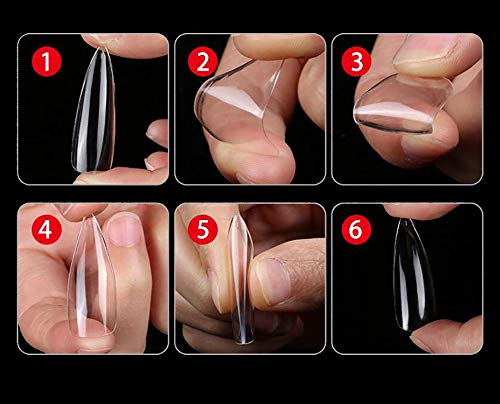 1
2
3
4
5
6