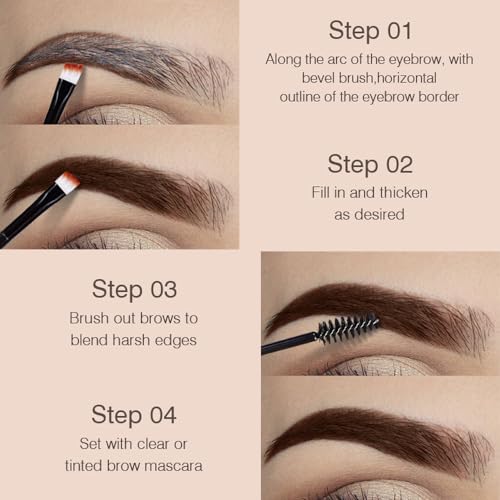 Step 01
Along the arc of the eyebrow, with bevel brush,horizontal outline of the eyebrow border

Step 02
Fill in and thicken as desired

Step 03
Brush out brows to blend harsh edges

Step 04
Set with clear or tinted brow mascara