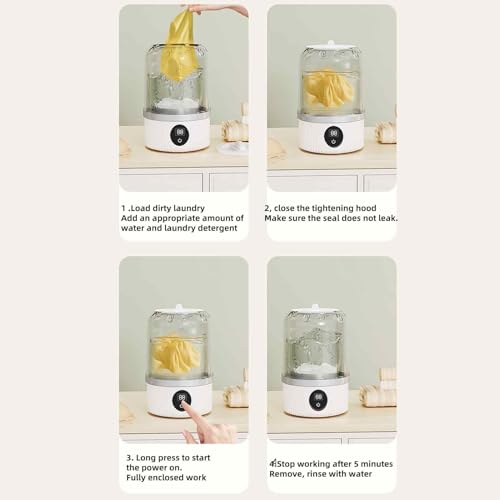 1 .Load dirty laundry
Add an appropriate amount of water and laundry detergent

2, close the tightening hood
Make sure the seal does not leak.

3. Long press to start the power on.
Fully enclosed work

4.Stop working after 5 minutes
Remove, rinse with water