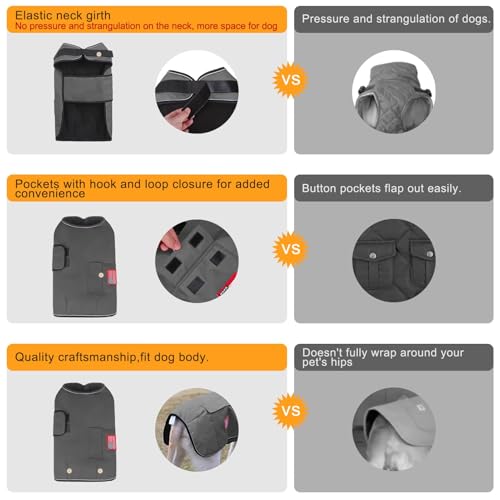 Elastic neck girth
No pressure and strangulation on the neck, more space for dog

VS

Pressure and strangulation of dogs.

Pockets with hook and loop closure for added convenience

VS

Button pockets flap out easily.

Quality craftsmanship,fit dog body.

VS

Doesn't fully wrap around your pet's hips