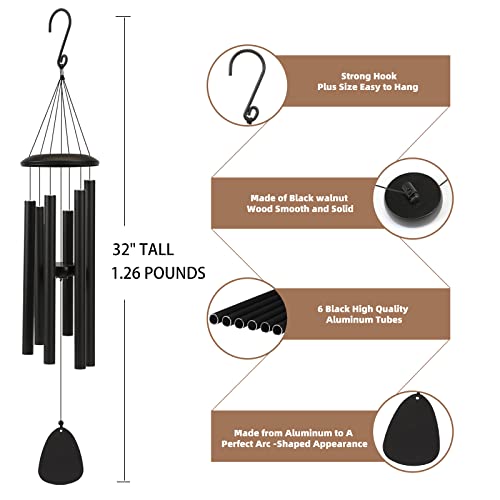 32" TALL
1.26 POUNDS

Strong Hook
Plus Size Easy to Hang

Made of Black walnut
Wood Smooth and Solid

6 Black High Quality
Aluminum Tubes

Made from Aluminum to A
Perfect Arc -Shaped Appearance