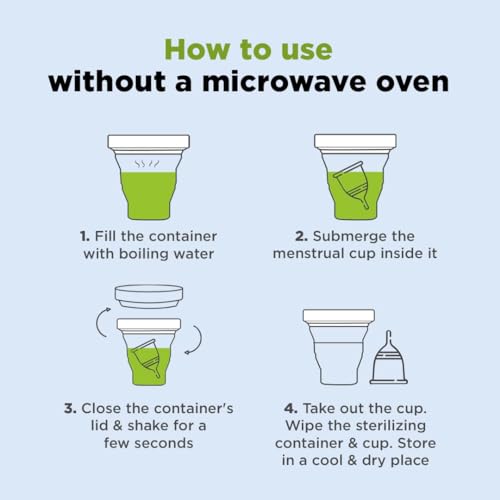 How to use
without a microwave oven

1. Fill the container with boiling water

2. Submerge the menstrual cup inside it

3. Close the container's lid & shake for a few seconds

4. Take out the cup. Wipe the sterilizing container & cup. Store in a cool & dry place