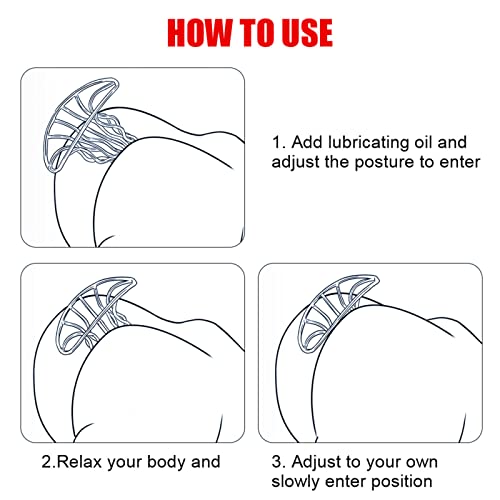 HOW TO USE

1. Add lubricating oil and adjust the posture to enter

2.Relax your body and

3. Adjust to your own slowly enter position