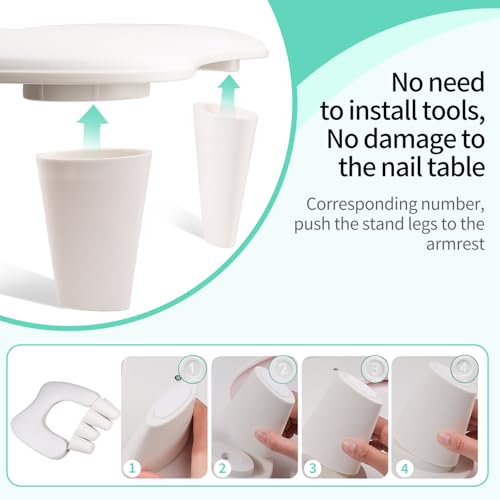 No need to install tools, No damage to the nail table

Corresponding number, push the stand legs to the armrest

1

1

2

2

3

3

4

4