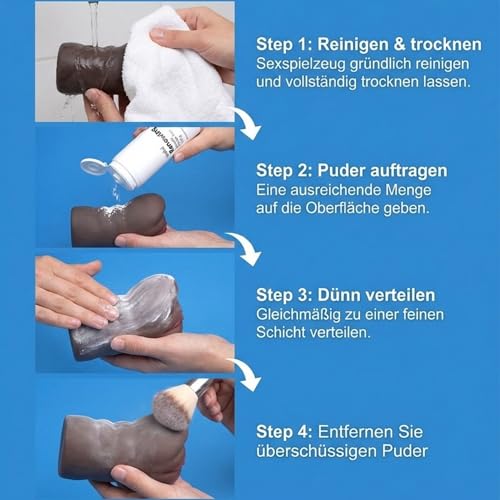 Step 1: Reinigen & trocknen
Sexspielzeug gründlich reinigen und vollständig trocknen lassen.

Step 2: Puder auftragen
Eine ausreichende Menge auf die Oberfläche geben.

Step 3: Dünn verteilen
Gleichmäßig zu einer feinen Schicht verteilen.

Step 4: Entfernen Sie überschüssigen Puder