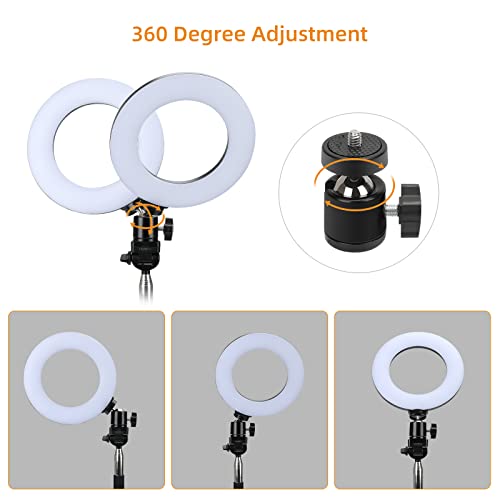 360 Degree Adjustment