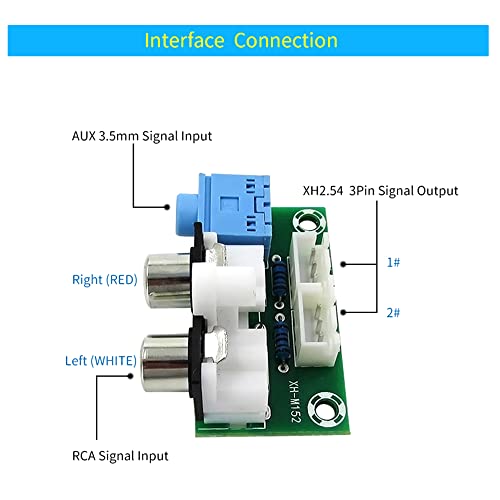 Interface Connection

AUX 3.5mm Signal Input

XH2.54 3Pin Signal Output

1#

2#

Right (RED)

Left (WHITE)

XH-M152

RCA Signal Input