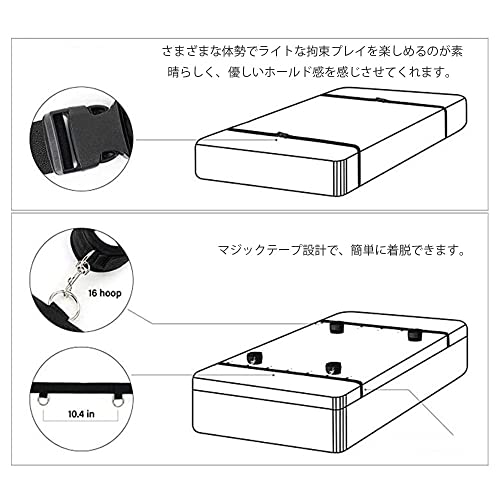 さまざまな体勢でライトな拘束プレイを楽しめるのが素晴らしく、優しいホールド感を感じさせてくれます。

マジックテープ設計で、簡単に着脱できます。

16 hoop

10.4 in