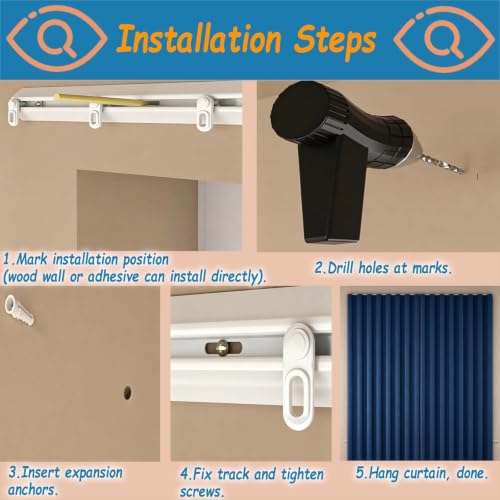 Installation Steps

1.Mark installation position (wood wall or adhesive can install directly).

2.Drill holes at marks.

3.Insert expansion anchors.

4.Fix track and tighten screws.

5.Hang curtain, done.