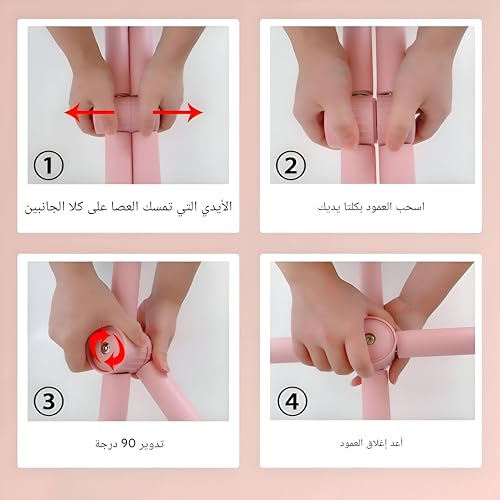 1

الأيدي التي تمسك العصا على كلا الجانبين

2

اسحب العمود بكلتا يديك

3

تدوير 90 درجة

4

أعد إغلاق العمود