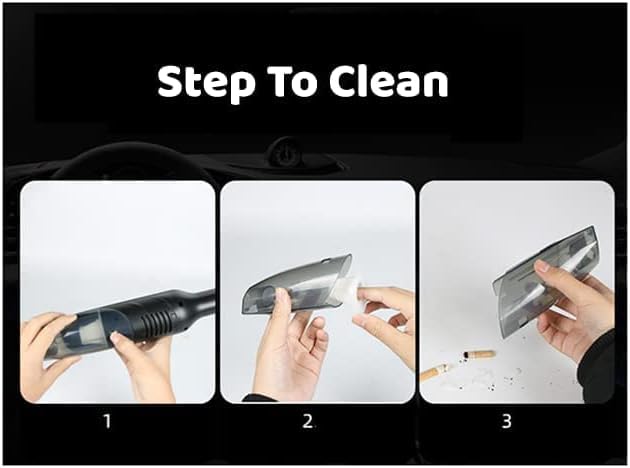 Step To Clean

1

2

3