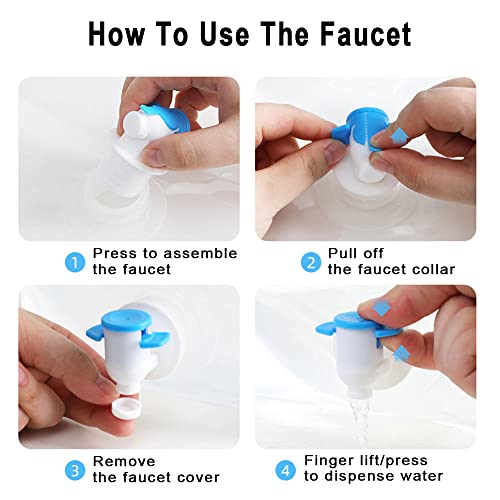 How To Use The Faucet

1 Press to assemble the faucet

2 Pull off the faucet collar

3 Remove the faucet cover

4 Finger lift/press to dispense water