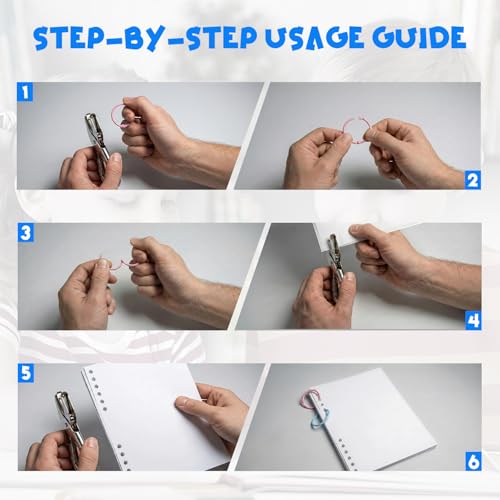 STEP-BY-STEP USAGE GUIDE

1

2

3

4

5

6