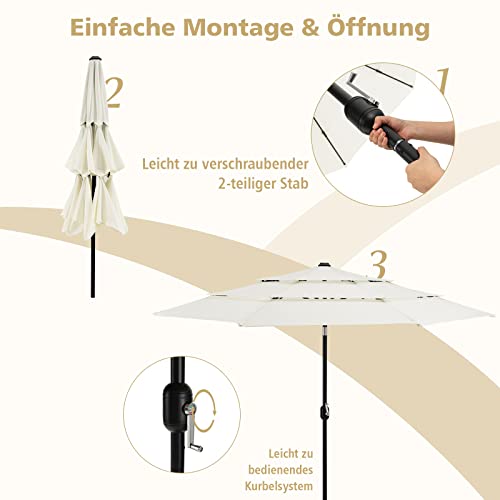 Einfache Montage & Öffnung

2

1

Leicht zu verschraubender 2-teiliger Stab

3

Leicht zu bedienendes Kurbelsystem