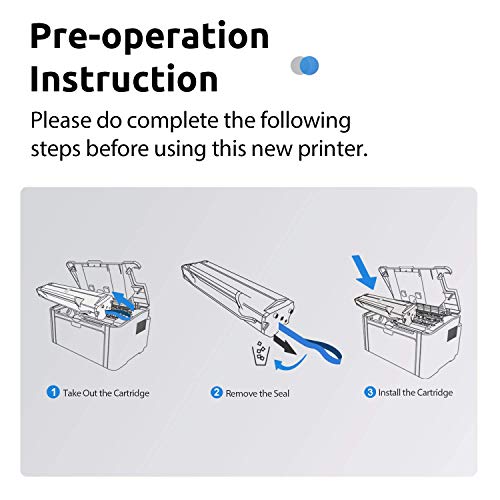 Pre-operation Instruction

Please do complete the following steps before using this new printer.

1 Take Out the Cartridge

2 Remove the Seal

3 Install the Cartridge