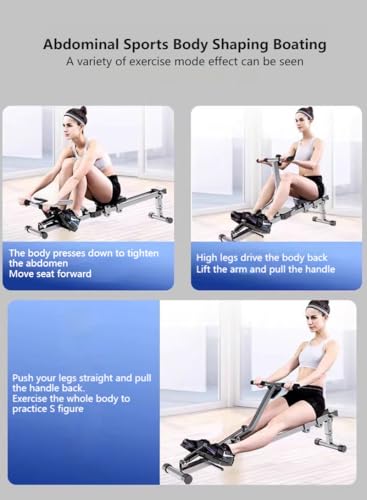 Abdominal Sports Body Shaping Boating
A variety of exercise mode effect can be seen

The body presses down to tighten the abdomen
Move seat forward

High legs drive the body back
Lift the arm and pull the handle

Push your legs straight and pull the handle back.
Exercise the whole body to practice S figure