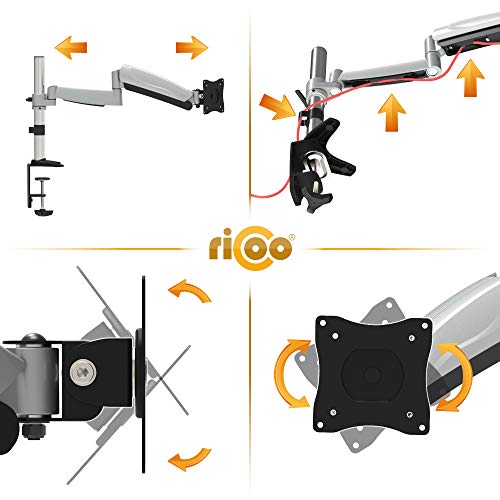 ricoo®