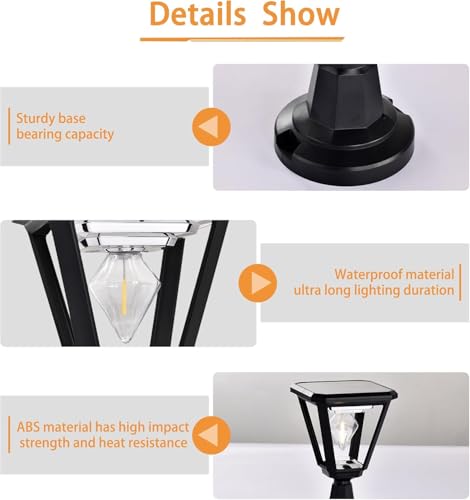 Details Show

Sturdy base
bearing capacity

Waterproof material
ultra long lighting duration

ABS material has high impact
strength and heat resistance