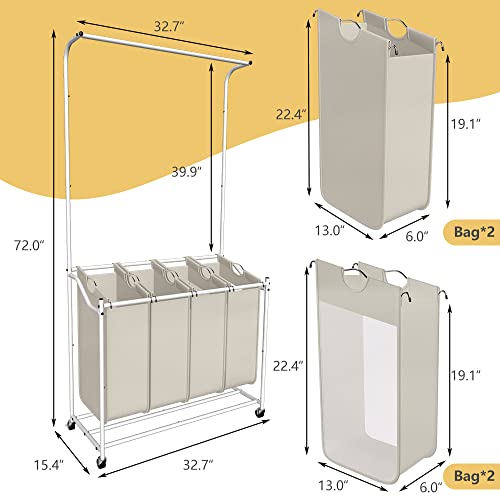 32.7″

39.9″

72.0″

15.4″

32.7″

22.4″

19.1″

13.0″

6.0″

Bag*2

22.4″

19.1″

13.0″

6.0″

Bag*2