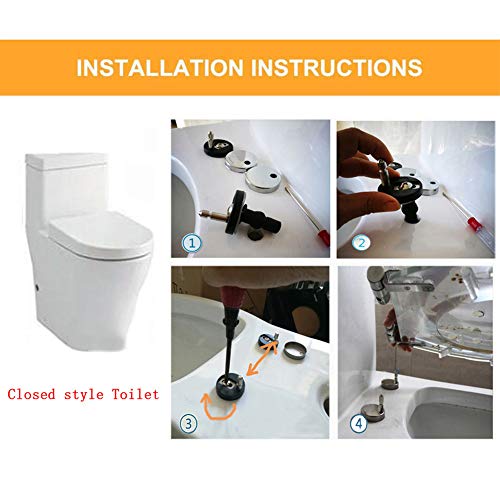 INSTALLATION INSTRUCTIONS

Closed style Toilet

1

2

3

4