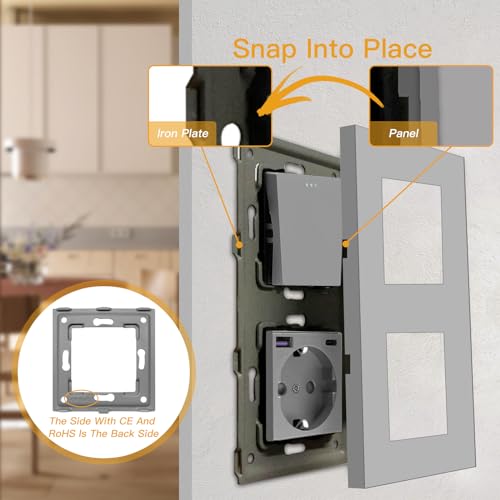 Snap Into Place

Iron Plate

Panel

The Side With CE And RoHS Is The Back Side