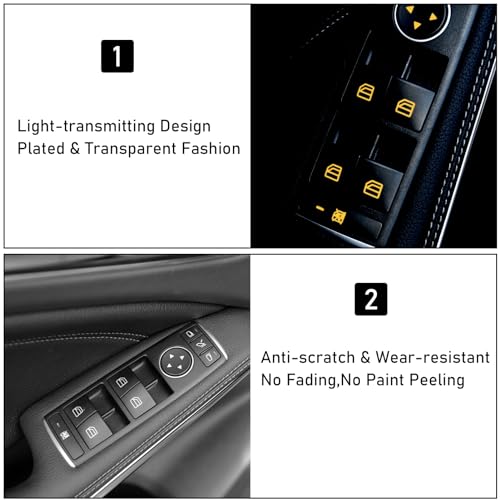 1

Light-transmitting Design
Plated & Transparent Fashion

2

Anti-scratch & Wear-resistant
No Fading,No Paint Peeling