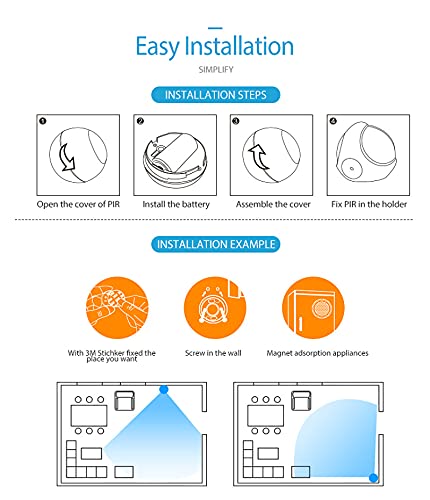 Easy Installation

SIMPLIFY

INSTALLATION STEPS

❶ Open the cover of PIR

❷ Install the battery

❸ Assemble the cover

❹ Fix PIR in the holder

INSTALLATION EXAMPLE

With 3M Stichker fixed the place you want

Screw in the wall

Magnet adsorption appliances