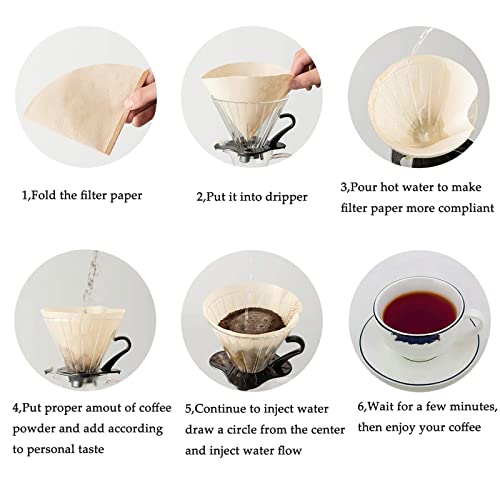 1,Fold the filter paper

2,Put it into dripper

3,Pour hot water to make filter paper more compliant

4,Put proper amout of coffee powder and add according to personal taste

5,Continue to inject water draw a circle from the center and inject water flow

6,Wait for a few minutes, then enjoy your coffee