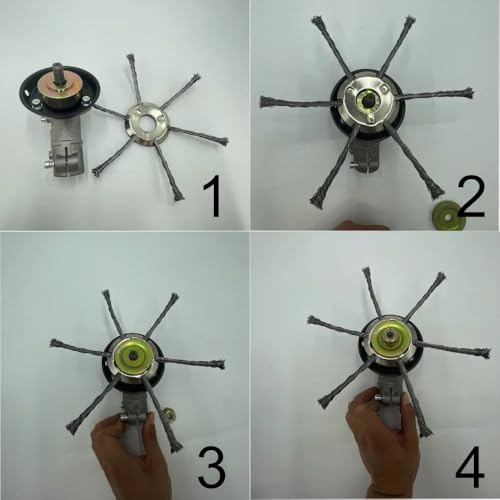 1

2

3

4