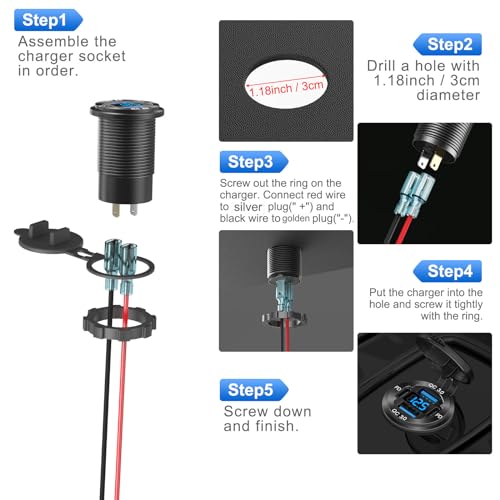 Step1
Assemble the charger socket in order.

1.18inch / 3cm

Step2
Drill a hole with 1.18inch / 3cm diameter

Step3
Screw out the ring on the charger. Connect red wire to silver plug(" +") and black wire to golden plug("-").

Step4
Put the charger into the hole and screw it tightly with the ring.

Step5
Screw down and finish.

PD
QC 3.0
12.5
QC 3.0
PD