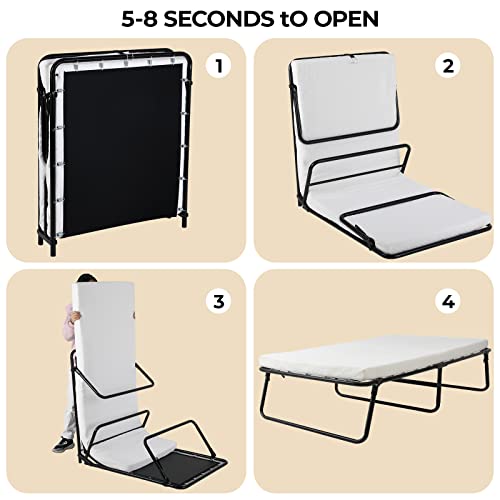 5-8 SECONDS tO OPEN

1

2

3

4