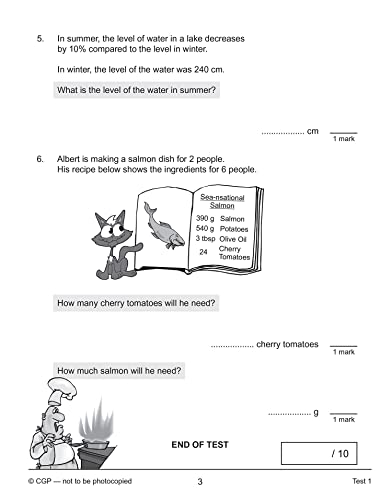 5. In summer, the level of water in a lake decreases by 10% compared to the level in winter.

In winter, the level of the water was 240 cm.

What is the level of the water in summer?

.................. cm

1 mark

6. Albert is making a salmon dish for 2 people. His recipe below shows the ingredients for 6 people.

Sea-nsational Salmon

390 g Salmon
540 g Potatoes
3 tbsp Olive Oil
24 Cherry Tomatoes

How many cherry tomatoes will he need?

.................. cherry tomatoes

1 mark

How much salmon will he need?

.................. g

1 mark

END OF TEST

/ 10

© CGP — not to be photocopied

3

Test 1