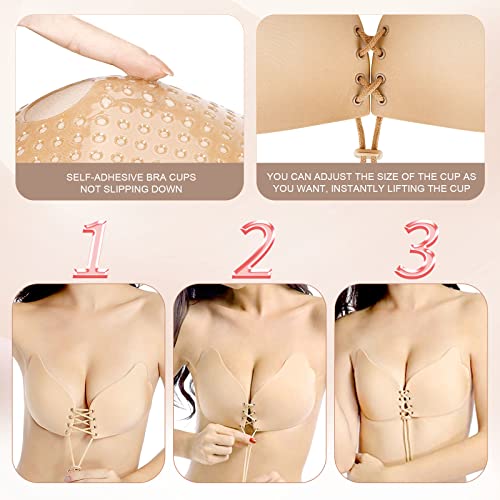 SELF-ADHESIVE BRA CUPS NOT SLIPPING DOWN

YOU CAN ADJUST THE SIZE OF THE CUP AS YOU WANT, INSTANTLY LIFTING THE CUP

1

2

3