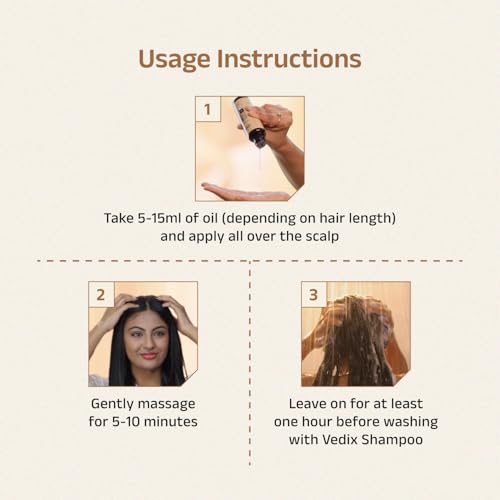 Usage Instructions

1

Take 5-15ml of oil (depending on hair length) and apply all over the scalp

2

Gently massage for 5-10 minutes

3

Leave on for at least one hour before washing with Vedix Shampoo