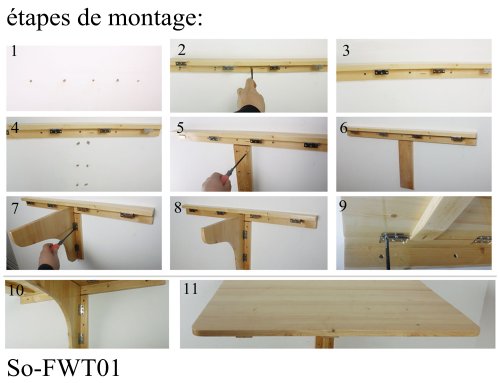 étapes de montage:

1

2

3

4

5

6

7

8

9

10

11

So-FWT01