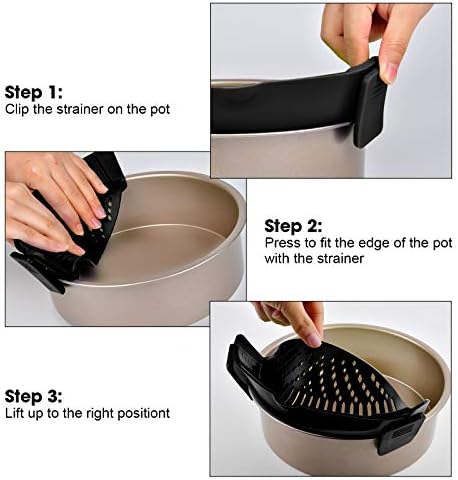 Step 1:
Clip the strainer on the pot

Step 2:
Press to fit the edge of the pot with the strainer

Step 3:
Lift up to the right positiont