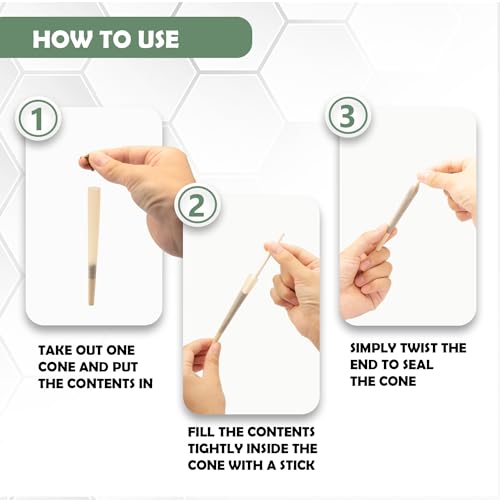 HOW TO USE

1

TAKE OUT ONE CONE AND PUT THE CONTENTS IN

2

FILL THE CONTENTS TIGHTLY INSIDE THE CONE WITH A STICK

3

SIMPLY TWIST THE END TO SEAL THE CONE