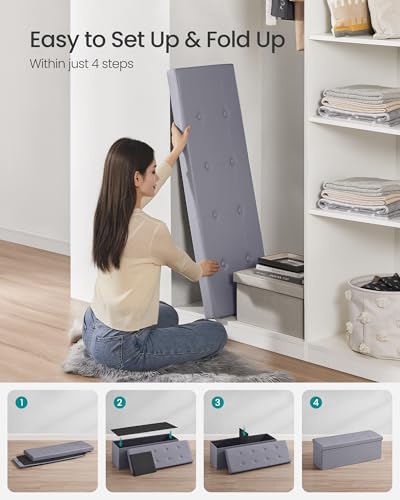 Easy to Set Up & Fold Up

Within just 4 steps

1

2

3

4