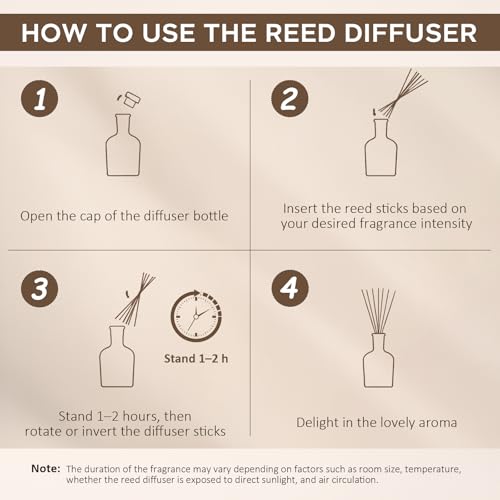 HOW TO USE THE REED DIFFUSER

1

Open the cap of the diffuser bottle

2

Insert the reed sticks based on your desired fragrance intensity

3

Stand 1–2 h

Stand 1–2 hours, then rotate or invert the diffuser sticks

4

Delight in the lovely aroma

Note: The duration of the fragrance may vary depending on factors such as room size, temperature, whether the reed diffuser is exposed to direct sunlight, and air circulation.