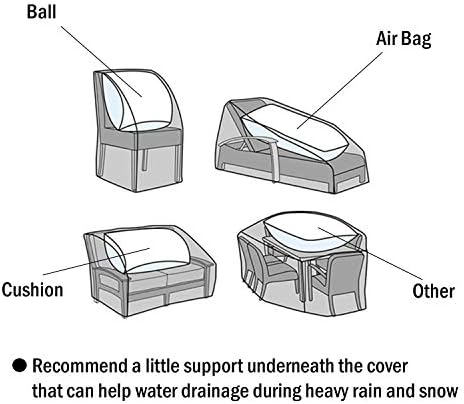 Ball

Air Bag

Cushion

Other

● Recommend a little support underneath the cover that can help water drainage during heavy rain and snow