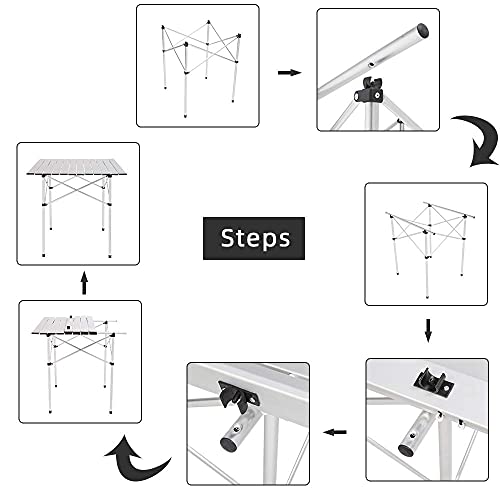 Steps