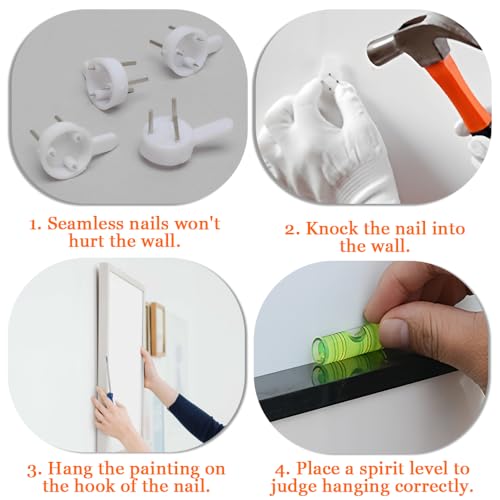 1. Seamless nails won't hurt the wall.

2. Knock the nail into the wall.

3. Hang the painting on the hook of the nail.

4. Place a spirit level to judge hanging correctly.