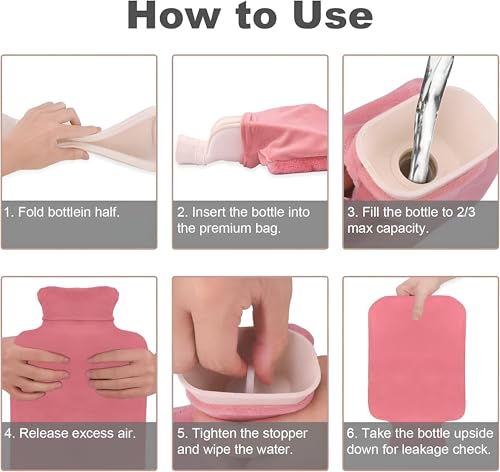 How to Use

1. Fold bottlein half.

2. Insert the bottle into the premium bag.

3. Fill the bottle to 2/3 max capacity.

4. Release excess air.

5. Tighten the stopper and wipe the water.

6. Take the bottle upside down for leakage check.