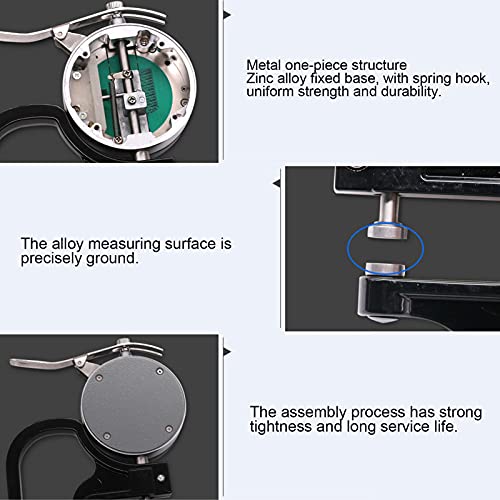 Metal one-piece structure
Zinc alloy fixed base, with spring hook, uniform strength and durability.

The alloy measuring surface is precisely ground.

The assembly process has strong tightness and long service life.