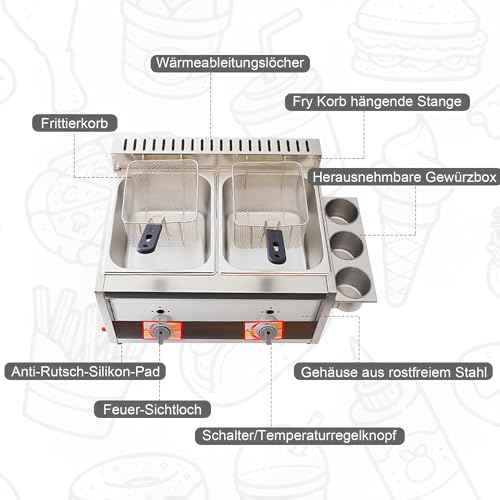 Wärmeableitungslöcher

Fry Korb hängende Stange

Frittierkorb

Herausnehmbare Gewürzbox

Anti-Rutsch-Silikon-Pad

Gehäuse aus rostfreiem Stahl

Feuer-Sichtloch

Schalter/Temperaturregelknopf