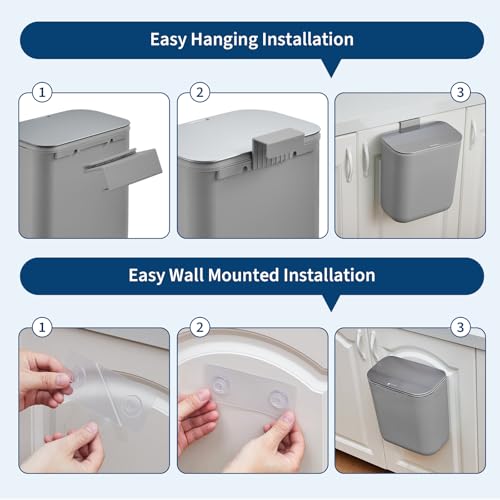 Easy Hanging Installation

1

2

3

Easy Wall Mounted Installation

1

2

3