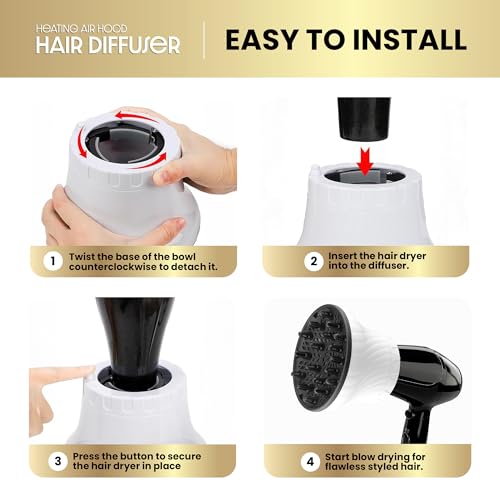 HEATING AIR HOOD
HAIR DIFFUSER

EASY TO INSTALL

1 Twist the base of the bowl counterclockwise to detach it.

2 Insert the hair dryer into the diffuser.

3 Press the button to secure the hair dryer in place

4 Start blow drying for flawless styled hair.